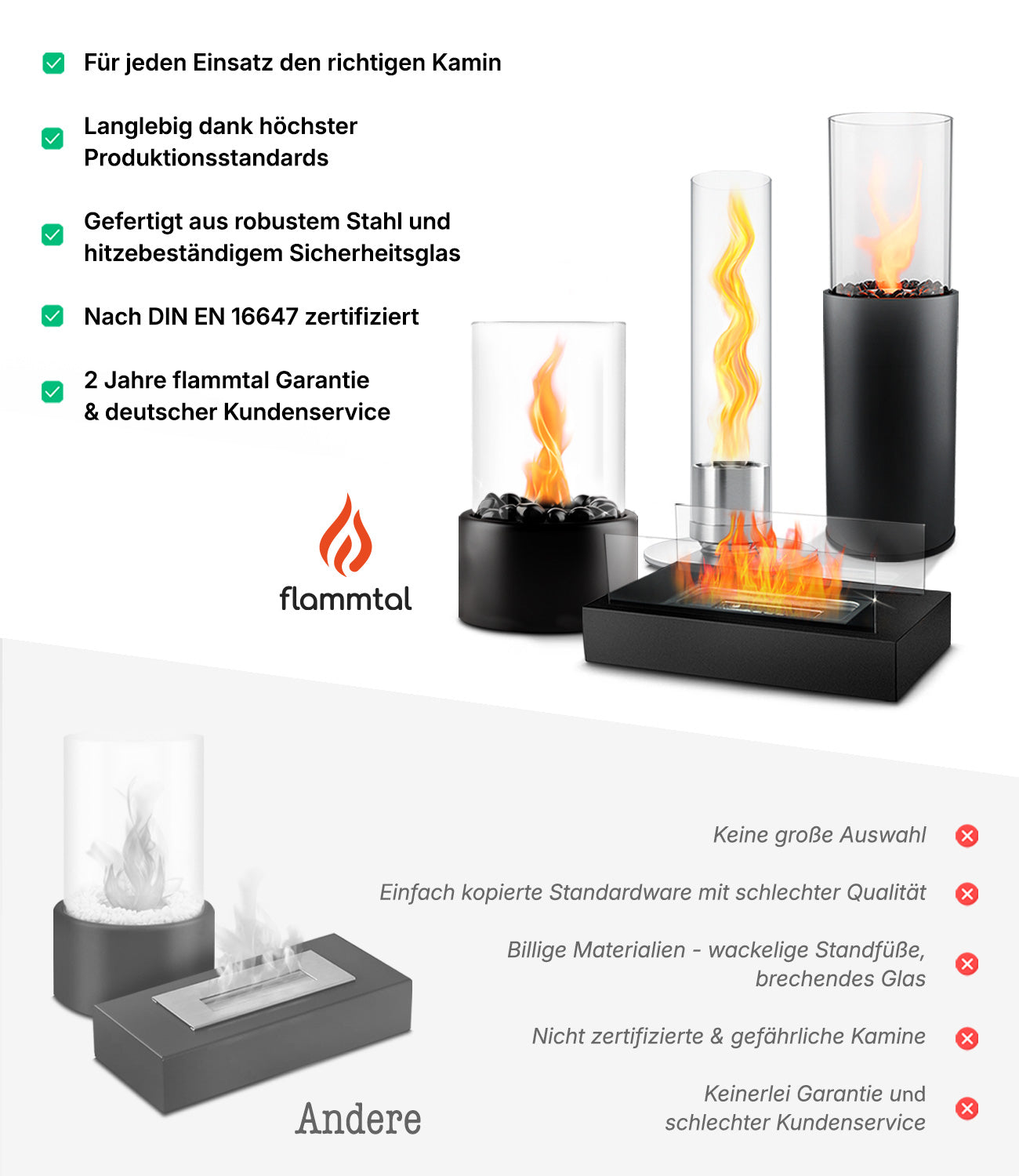 Für jeden Einsatz den richtigen Kamin

Langlebig dank höchster Produktionsstandards

Gefertigt aus robustem Stahl und hitzebeständigem Sicherheitsglas

Nach DIN EN 16647 zertifiziert

2 Jahre flammtal Garantie & deutscher Kundenservice

flammtal

Keine große Auswahl

Einfach kopierte Standardware mit schlechter Qualität

Billige Materialien - wackelige Standfüße, brechendes Glas

Nicht zertifizierte & gefährliche Kamine

Keinerlei Garantie und schlechter Kundenservice

Andere