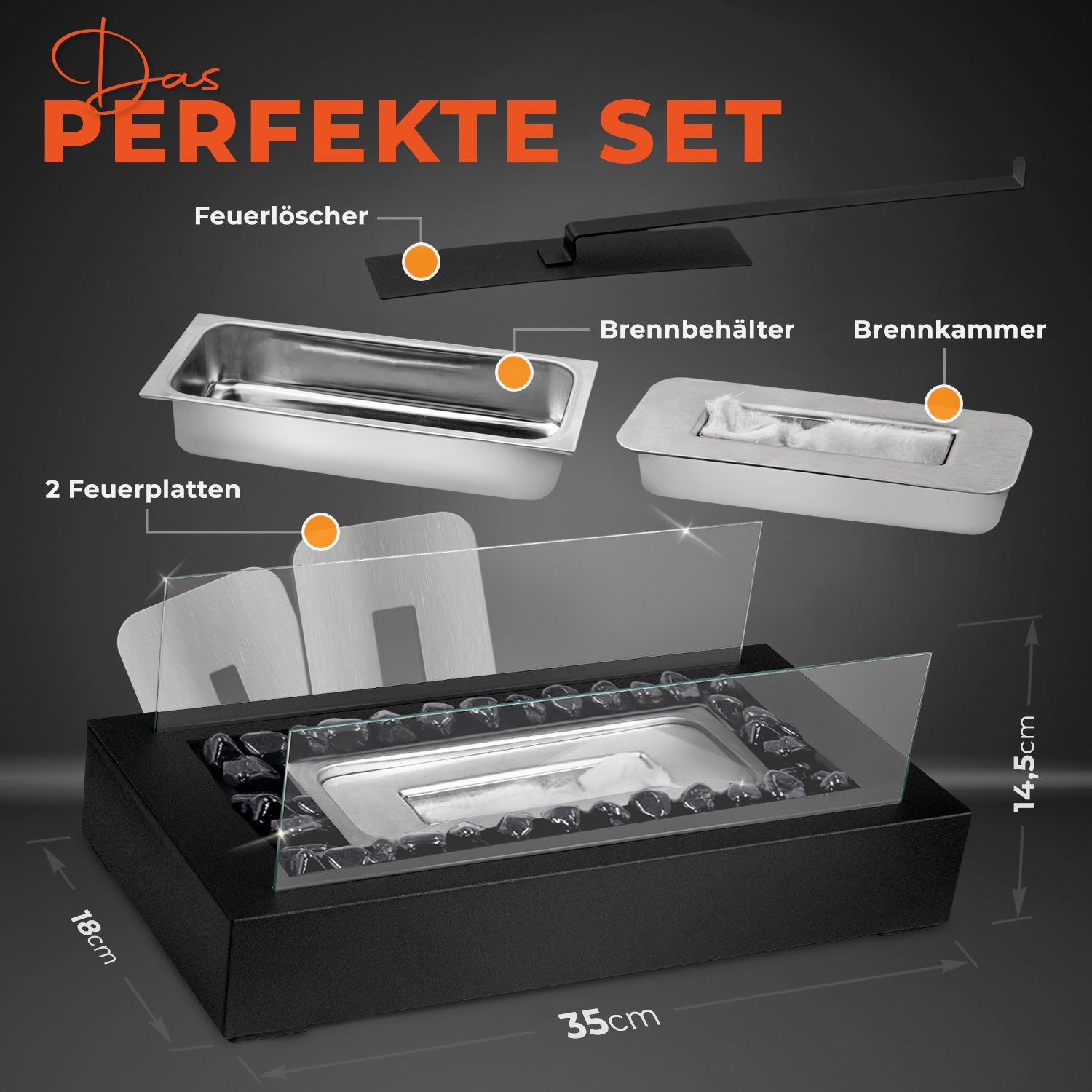 Das
PERFEKTE SET

Feuerlöscher

Brennbehälter

Brennkammer

2 Feuerplatten

14,5cm

18cm

35cm